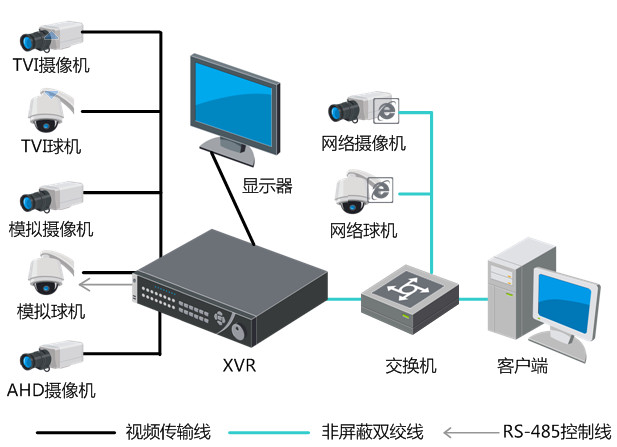 TVI摄像机

TVI球机

模拟摄像机

模拟球机

AHD摄像机

显示器

XVR

网络摄像机

网络球机

交换机

客户端

视频传输线　非屏蔽双绞线　RS-485控制线