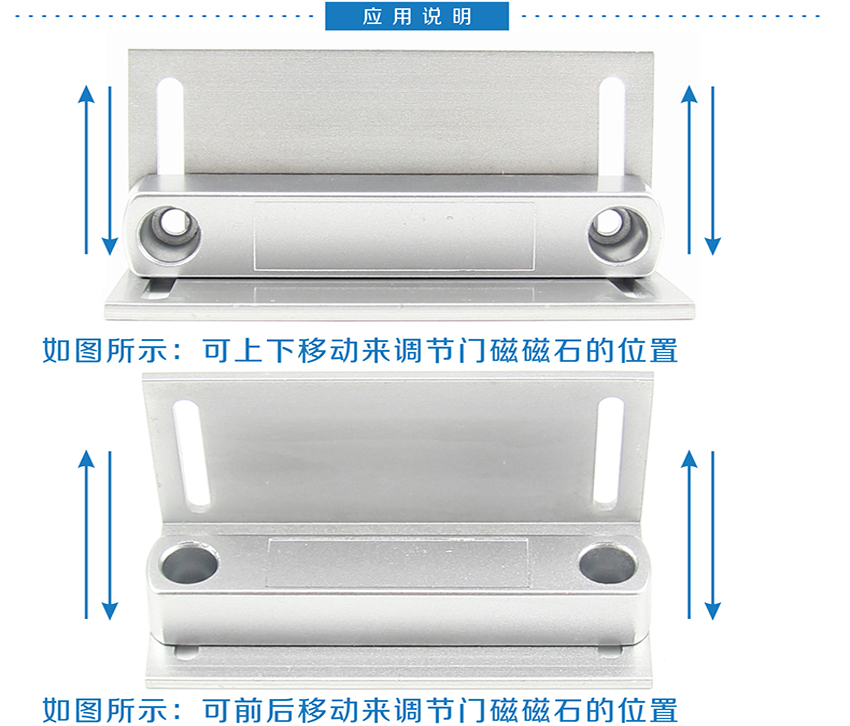 应用说明

如图所示：可上下移动来调节门磁磁石的位置

如图所示：可前后移动来调节门磁磁石的位置