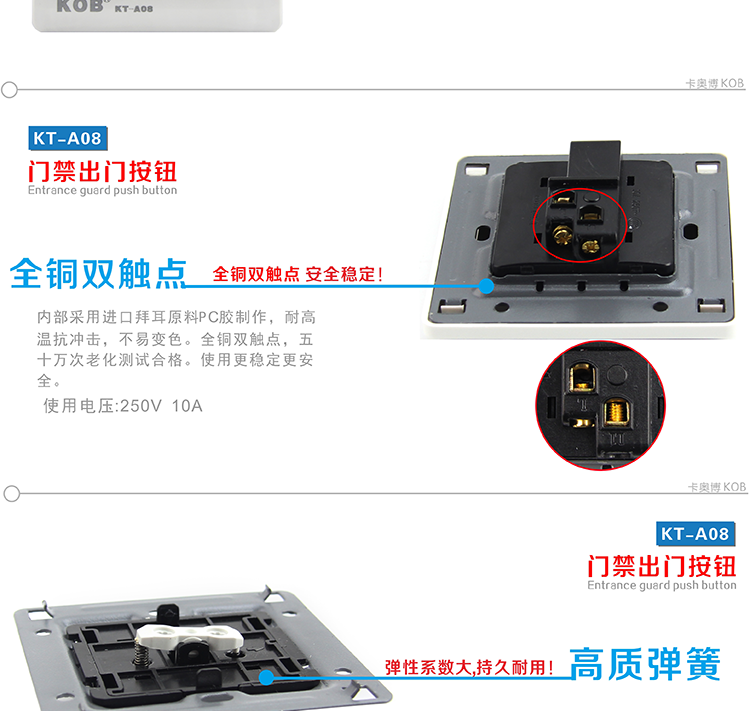 KOB KT-A08

卡奥博 KOB

KT-A08

门禁出门按钮
Entrance guard push button

全铜双触点 全铜双触点 安全稳定!

内部采用进口拜耳原料PC胶制作，耐高温抗冲击，不易变色。全铜双触点，五十万次老化测试合格。使用更稳定更安全。
使用电压:250V 10A

卡奥博 KOB

KT-A08

门禁出门按钮
Entrance guard push button

弹性系数大,持久耐用! 高质弹簧