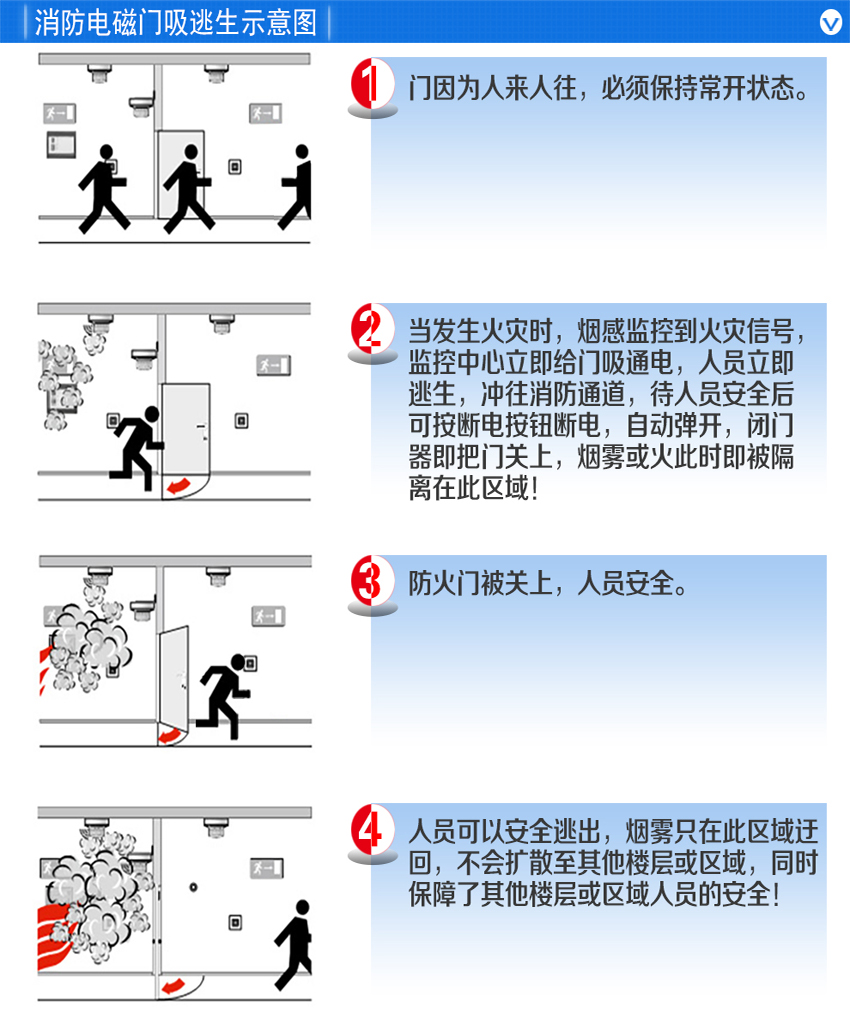 消防电磁门吸逃生示意图

1 门因为人来人往，必须保持常开状态。

2 当发生火灾时，烟感监控到火灾信号，监控中心立即给门吸通电，人员立即逃生，冲往消防通道，待人员安全后可按断电按钮断电，自动弹开，闭门器即把门关上，烟雾或火此时即被隔离在此区域！

3 防火门被关上，人员安全。

4 人员可以安全逃出，烟雾只在此区域迂回，不会扩散至其他楼层或区域，同时保障了其他楼层或区域人员的安全！